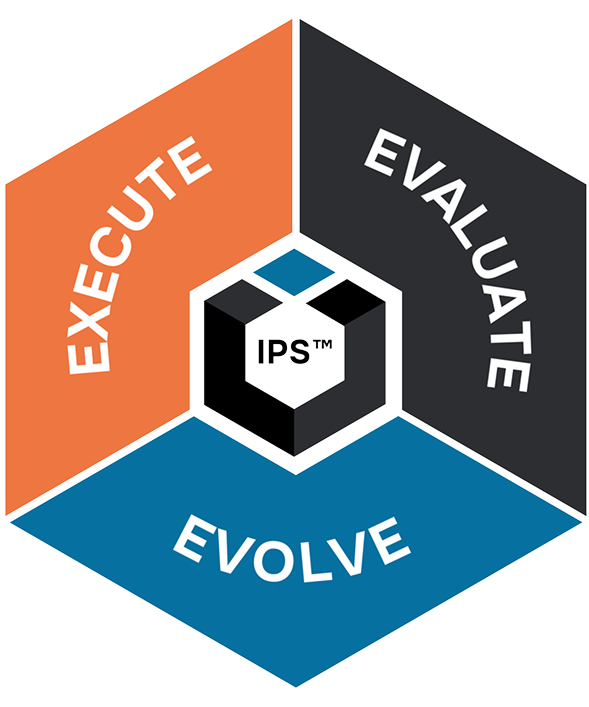 EXECUTE
EVALUATE
IPS™
EVOLVE